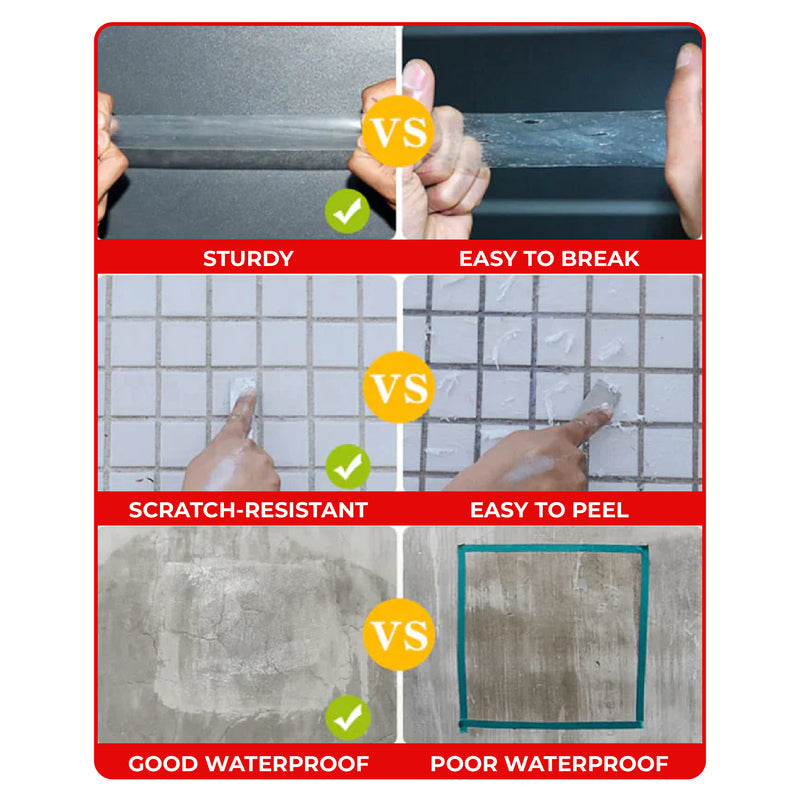 VS

STURDY

EASY TO BREAK

VS

SCRATCH-RESISTANT

EASY TO PEEL

VS

GOOD WATERPROOF

POOR WATERPROOF